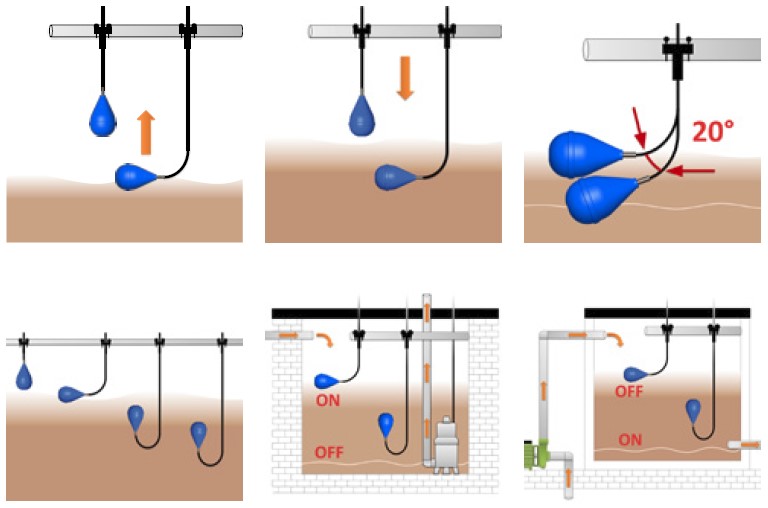 20°

ON

OFF

OFF

ON